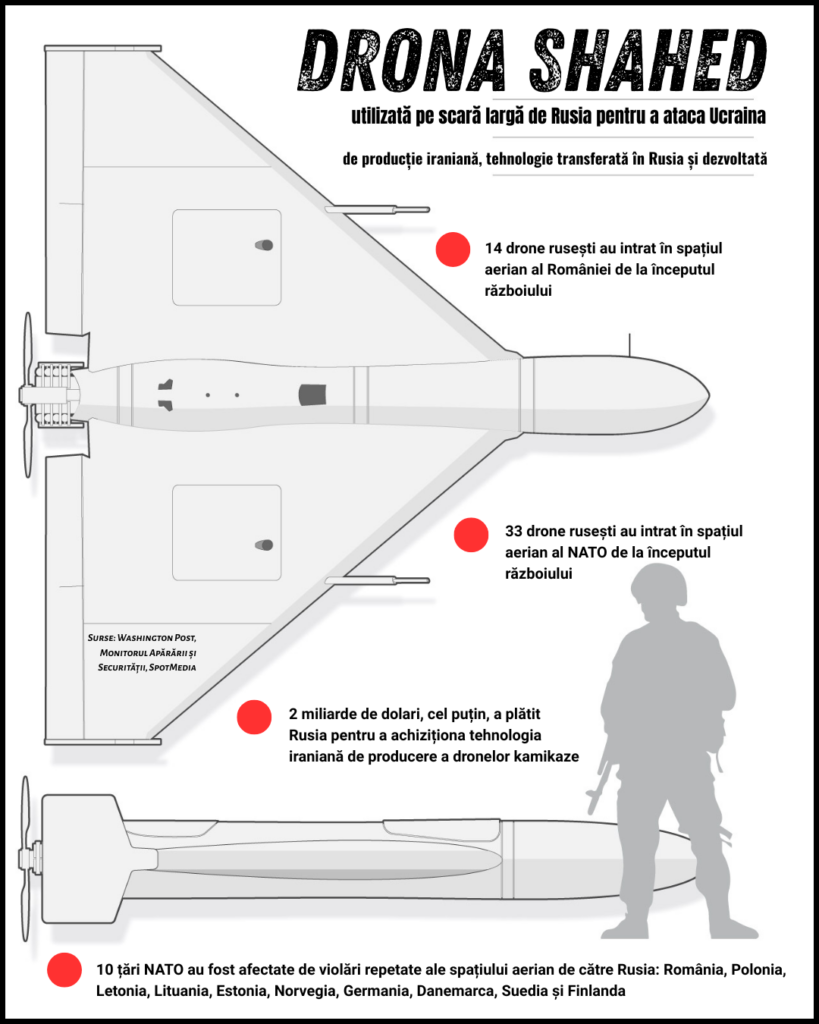 DRONA SHAHED

utilizată pe scară largă de Rusia pentru a ataca Ucraina

de producție iraniană, tehnologie transferată în Rusia și dezvoltată

14 drone rusești au intrat în spațiul aerian al României de la începutul războiului

33 drone rusești au intrat în spațiul aerian al NATO de la începutul războiului

Surse: Washington Post, Monitorul Apărării și Securității, SpotMedia

2 miliarde de dolari, cel puțin, a plătit Rusia pentru a achiziționa tehnologia iraniană de producere a dronelor kamikaze

10 țări NATO au fost afectate de violări repetate ale spațiului aerian de către Rusia: România, Polonia, Letonia, Lituania, Estonia, Norvegia, Germania, Danemarca, Suedia și Finlanda